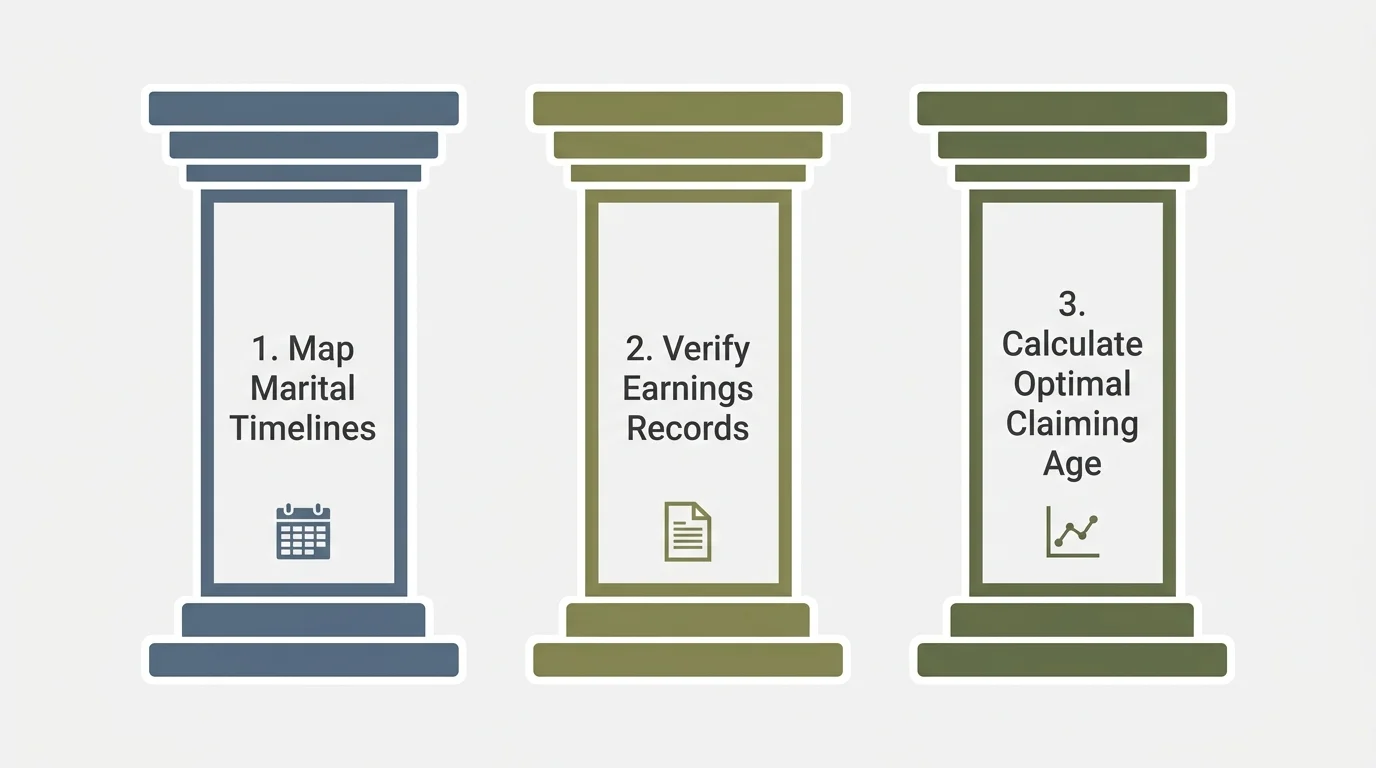 1. Map Marital Timelines

2. Verify Earnings Records

3. Calculate Optimal Claiming Age